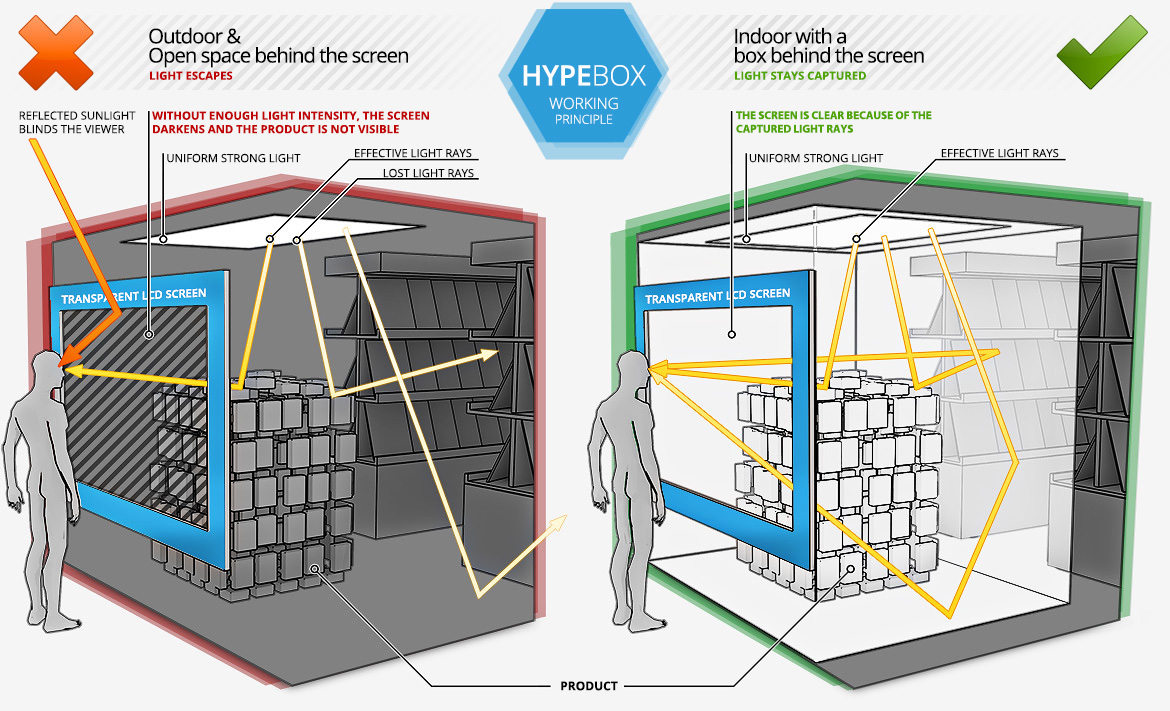 Outdoor &
Open space behind the screen
LIGHT ESCAPES

HYPEBOX
WORKING
PRINCIPLE

Indoor with a
box behind the screen
LIGHT STAYS CAPTURED

REFLECTED SUNLIGHT BLINDS THE VIEWER

WITHOUT ENOUGH LIGHT INTENSITY, THE SCREEN DARKENS AND THE PRODUCT IS NOT VISIBLE

UNIFORM STRONG LIGHT

EFFECTIVE LIGHT RAYS

LOST LIGHT RAYS

TRANSPARENT LCD SCREEN

THE SCREEN IS CLEAR BECAUSE OF THE CAPTURED LIGHT RAYS

UNIFORM STRONG LIGHT

EFFECTIVE LIGHT RAYS

TRANSPARENT LCD SCREEN

PRODUCT